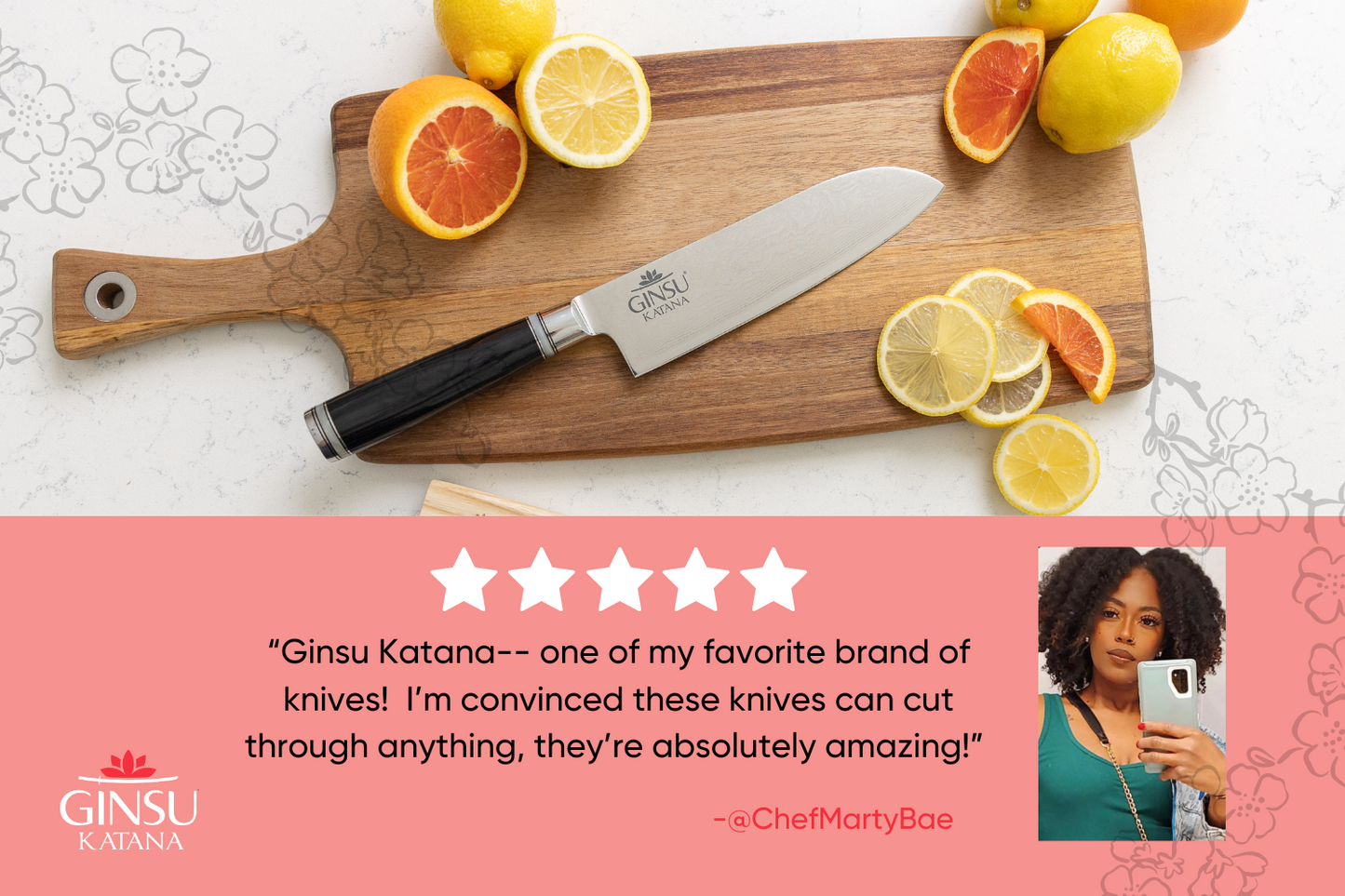 GINSU KATANA

“Ginsu Katana-- one of my favorite brand of knives! I’m convinced these knives can cut through anything, they’re absolutely amazing!”

-@ChefMartyBae

GINSU KATANA